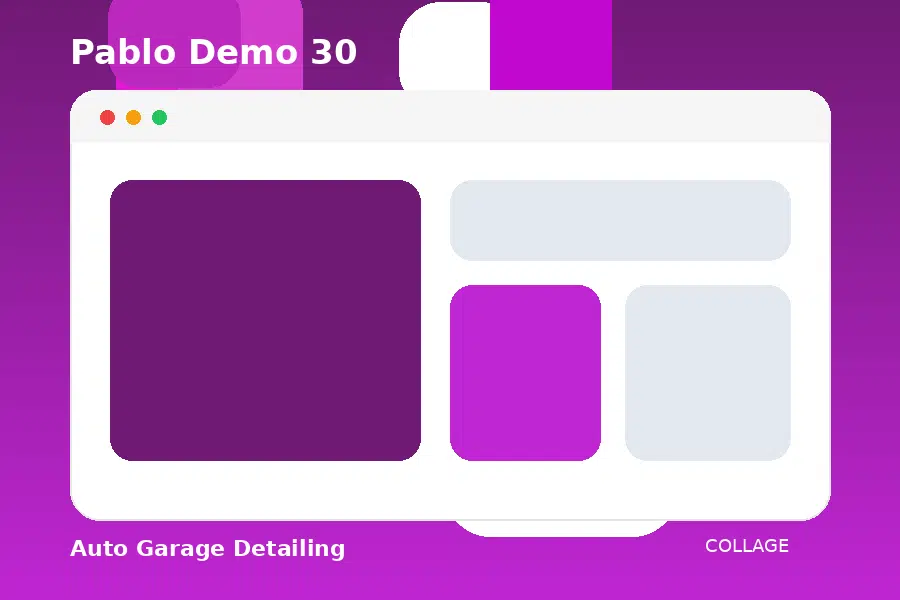 Pablo Demo 30

Auto Garage Detailing

COLLAGE