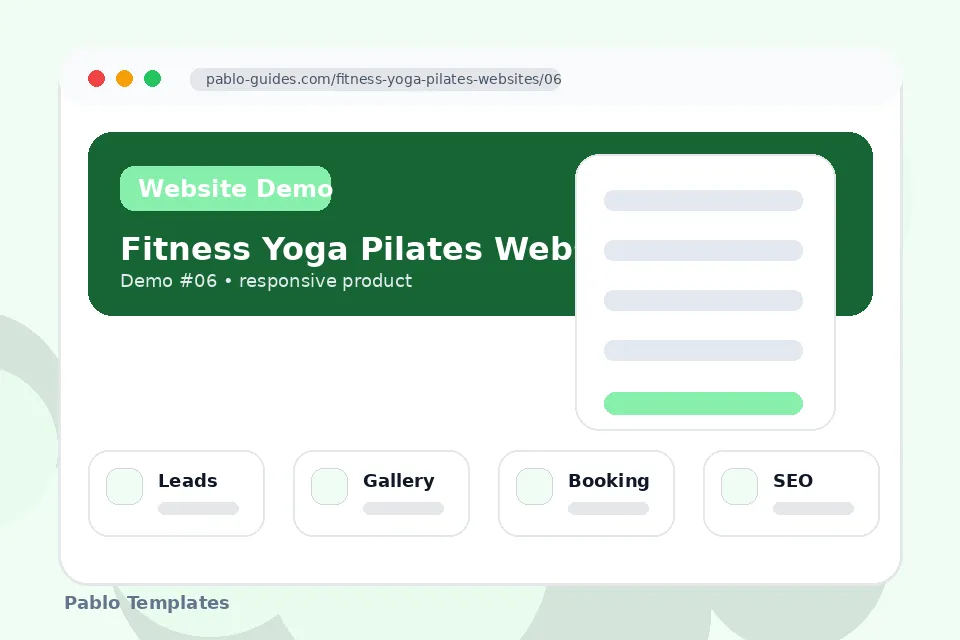 pablo-guides.com/fitness-yoga-pilates-websites/06

Website Demo

Fitness Yoga Pilates Web

Demo #06 • responsive product

Leads

Gallery

Booking

SEO

Pablo Templates